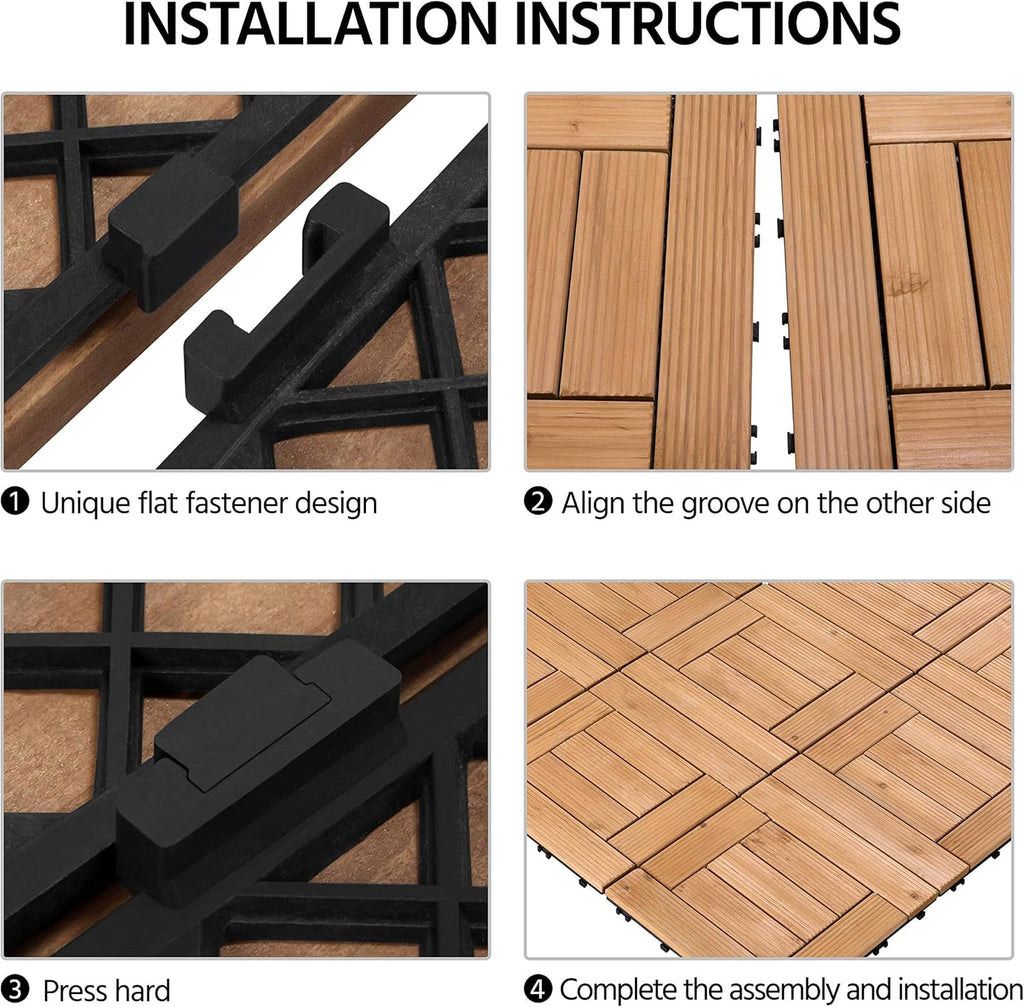 INSTALLATION INSTRUCTIONS

❶ Unique flat fastener design

❷ Align the groove on the other side

❸ Press hard

❹ Complete the assembly and installation